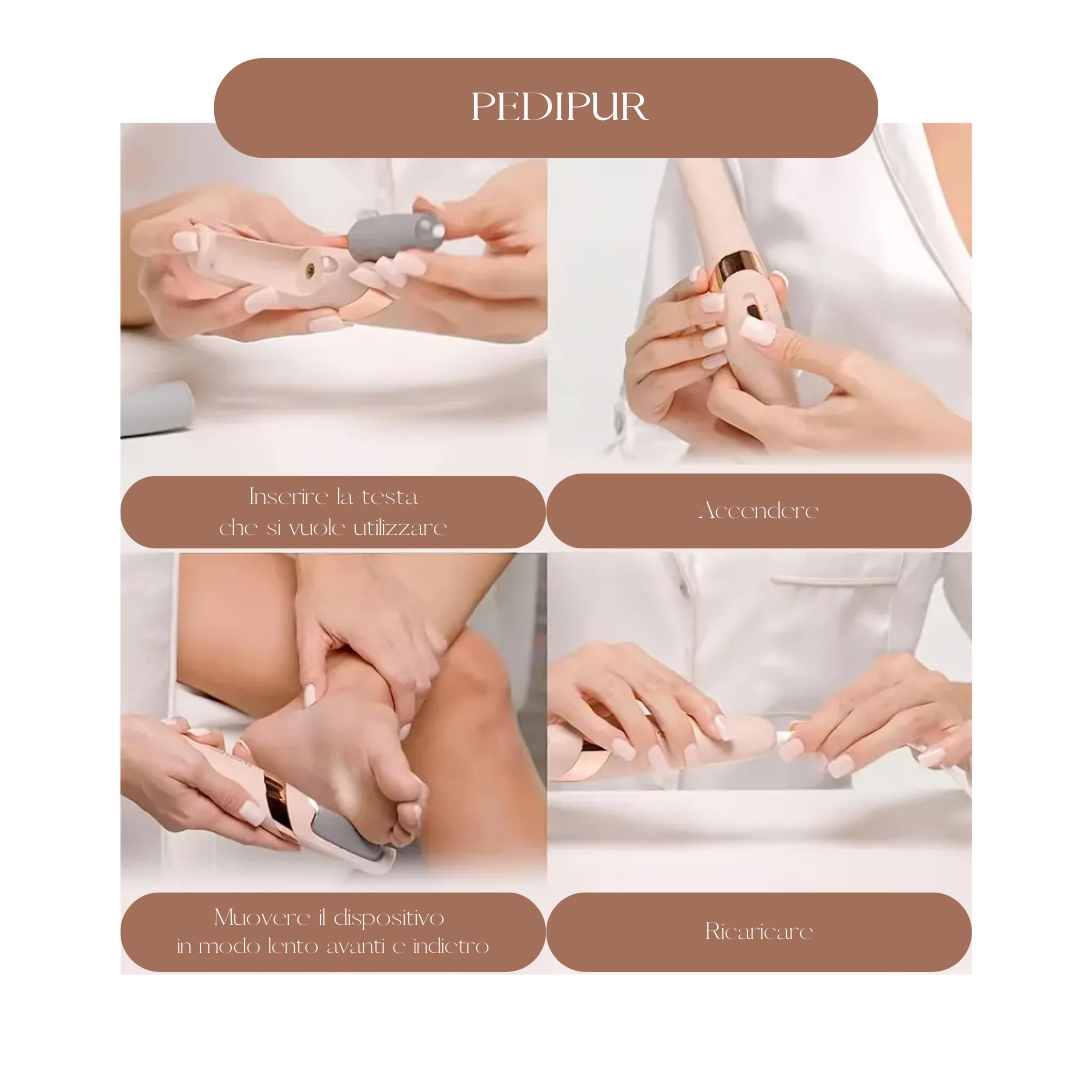 PEDIPUR

Inserire la testa
che si vuole utilizzare

Accendere

Muovere il dispositivo
in modo lento avanti e indietro

Ricaricare